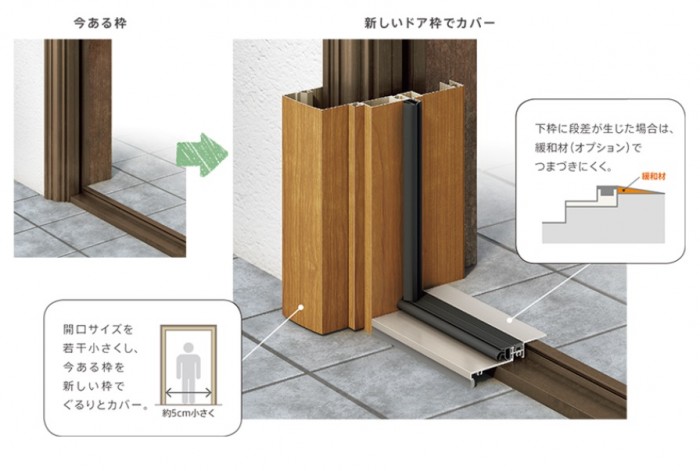 今ある枠

新しいドア枠でカバー

下枠に段差が生じた場合は、緩和材（オプション）でつまづきにくく。

緩和材

開口サイズを若干小さくし、今ある枠を新しい枠でぐるりとカバー。

約5cm小さく